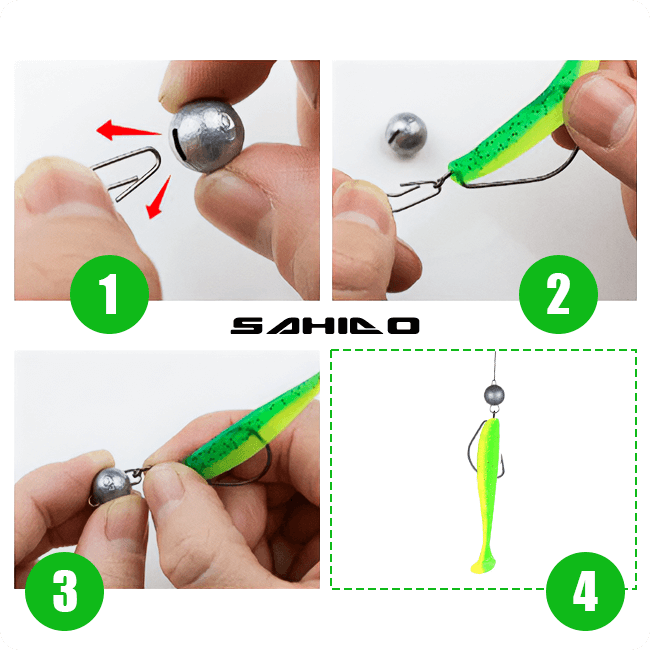 1

2

SAHIDO

3

4